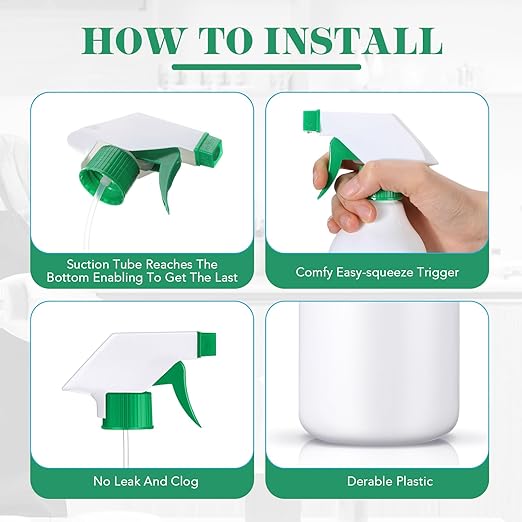 HOW TO INSTALL

Suction Tube Reaches The Bottom Enabling To Get The Last

Comfy Easy-squeeze Trigger

No Leak And Clog

Derable Plastic