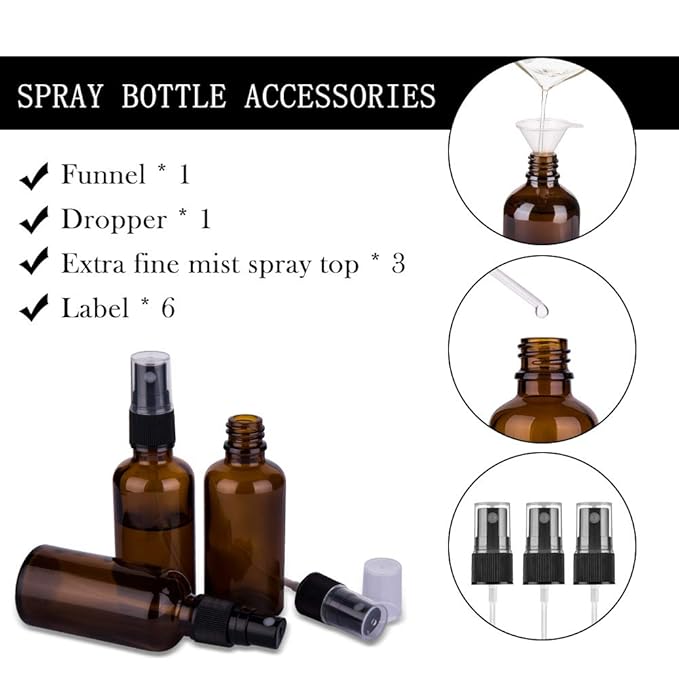 SPRAY BOTTLE ACCESSORIES

✔ Funnel * 1
✔ Dropper * 1
✔ Extra fine mist spray top * 3
✔ Label * 6