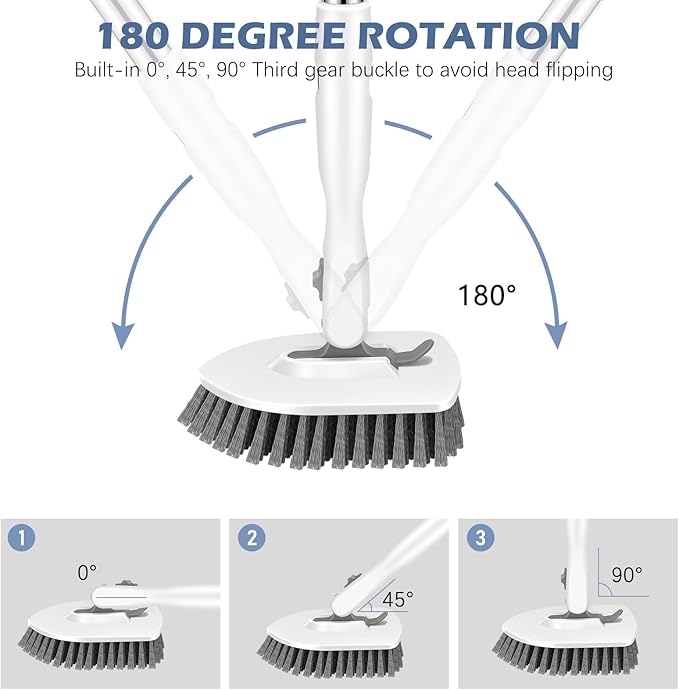 180 DEGREE ROTATION
Built-in 0°, 45°, 90° Third gear buckle to avoid head flipping

180°

1
0°

2
45°

3
90°