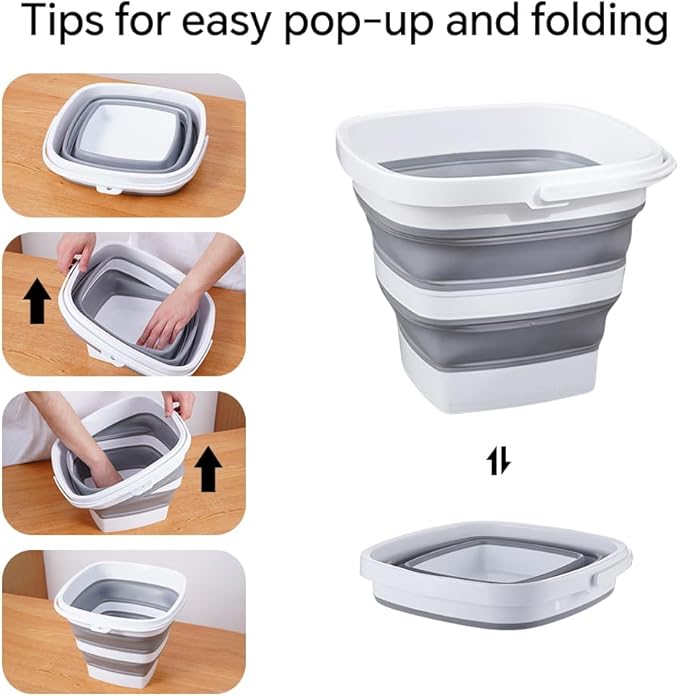 Tips for easy pop-up and folding