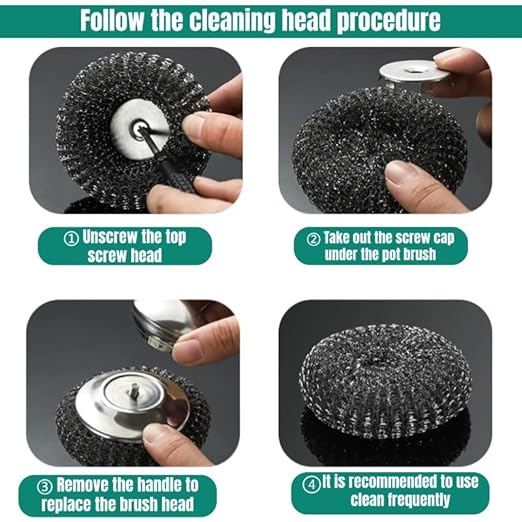 Follow the cleaning head procedure

① Unscrew the top screw head

② Take out the screw cap under the pot brush

③ Remove the handle to replace the brush head

④ It is recommended to use clean frequently