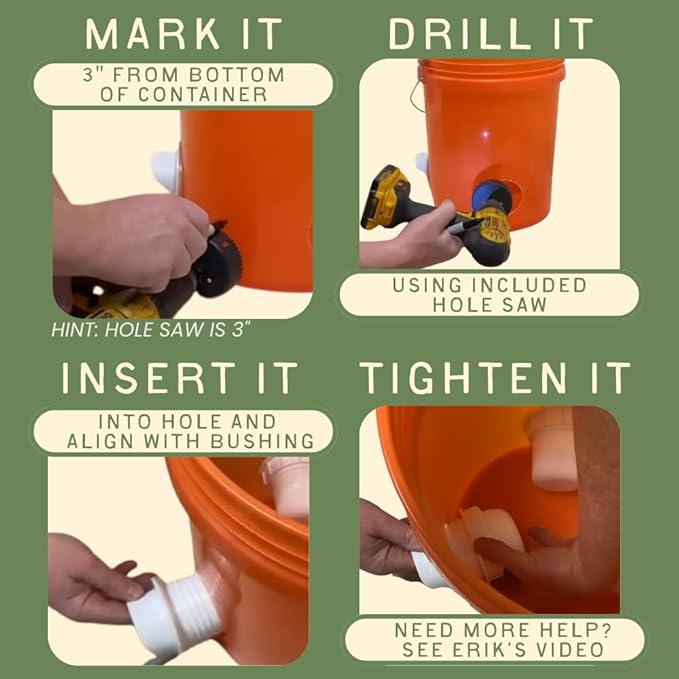 MARK IT

3" FROM BOTTOM OF CONTAINER

HINT: HOLE SAW IS 3"

DRILL IT

USING INCLUDED HOLE SAW

INSERT IT

INTO HOLE AND ALIGN WITH BUSHING

TIGHTEN IT

NEED MORE HELP? SEE ERIK'S VIDEO