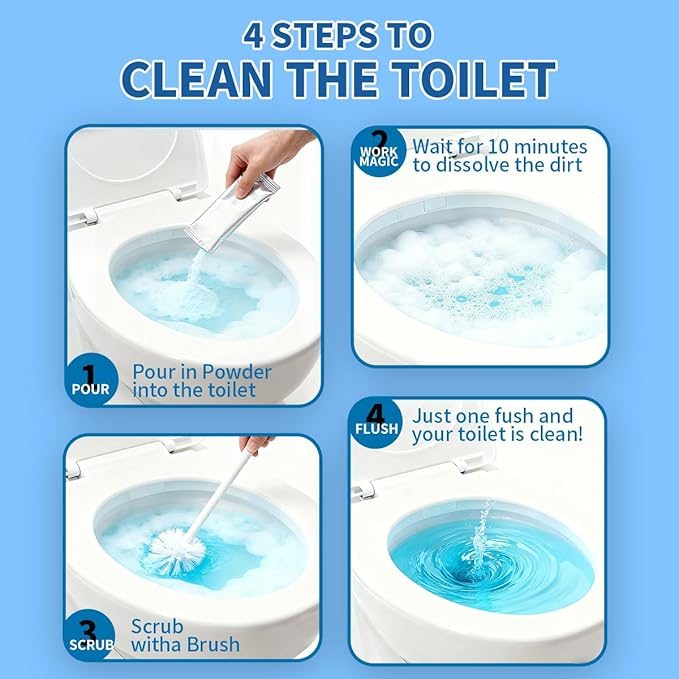 4 STEPS TO
CLEAN THE TOILET

1
POUR
Pour in Powder into the toilet

2
WORK MAGIC
Wait for 10 minutes to dissolve the dirt

3
SCRUB
Scrub witha Brush

4
FLUSH
Just one fush and your toilet is clean!