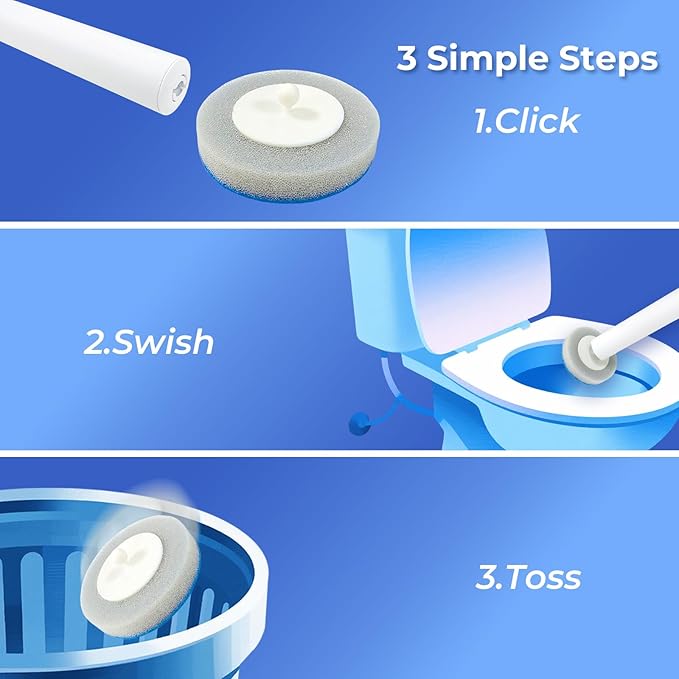 3 Simple Steps
1.Click

2.Swish

3.Toss