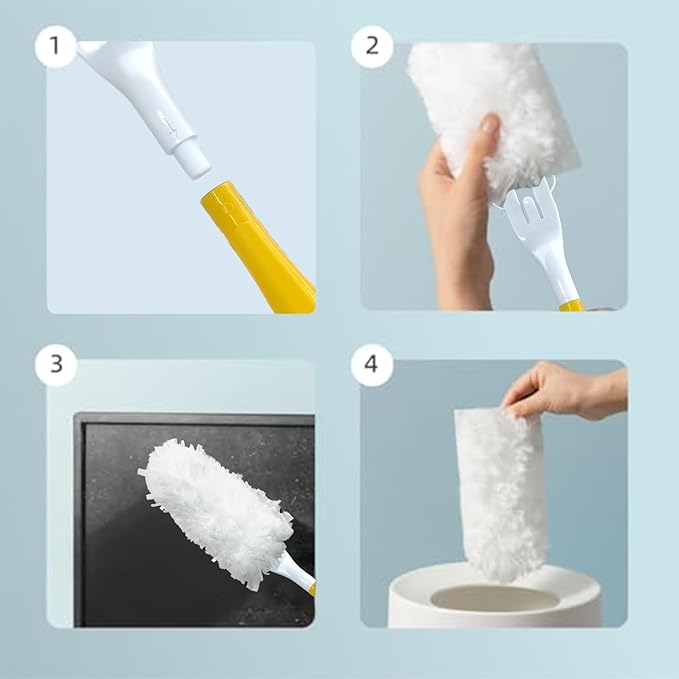 1

2

3

4