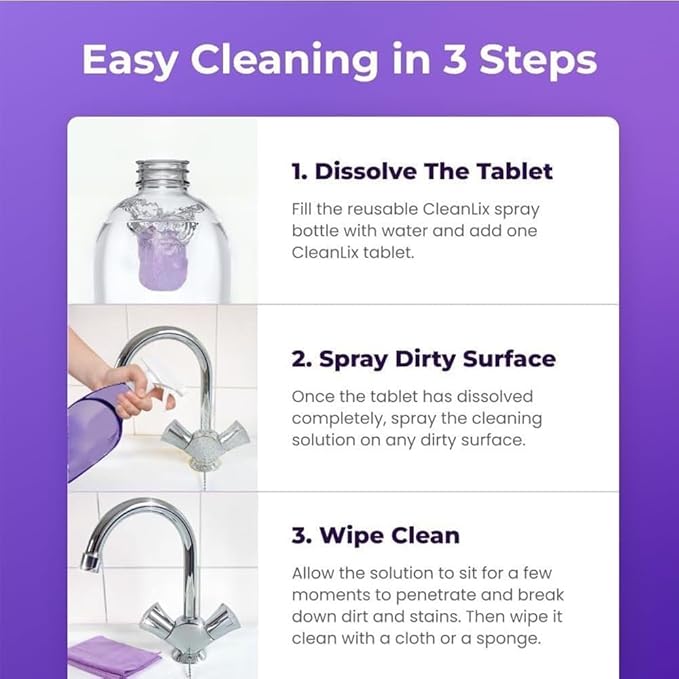 Easy Cleaning in 3 Steps

1. Dissolve The Tablet

Fill the reusable CleanLix spray bottle with water and add one CleanLix tablet.

2. Spray Dirty Surface

Once the tablet has dissolved completely, spray the cleaning solution on any dirty surface.

3. Wipe Clean

Allow the solution to sit for a few moments to penetrate and break down dirt and stains. Then wipe it clean with a cloth or a sponge.