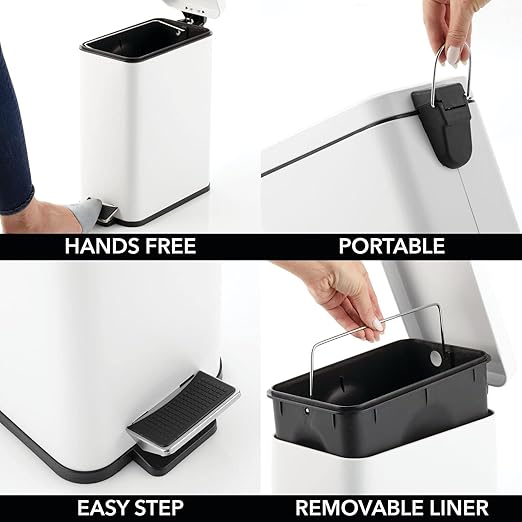 HANDS FREE

PORTABLE

EASY STEP

REMOVABLE LINER