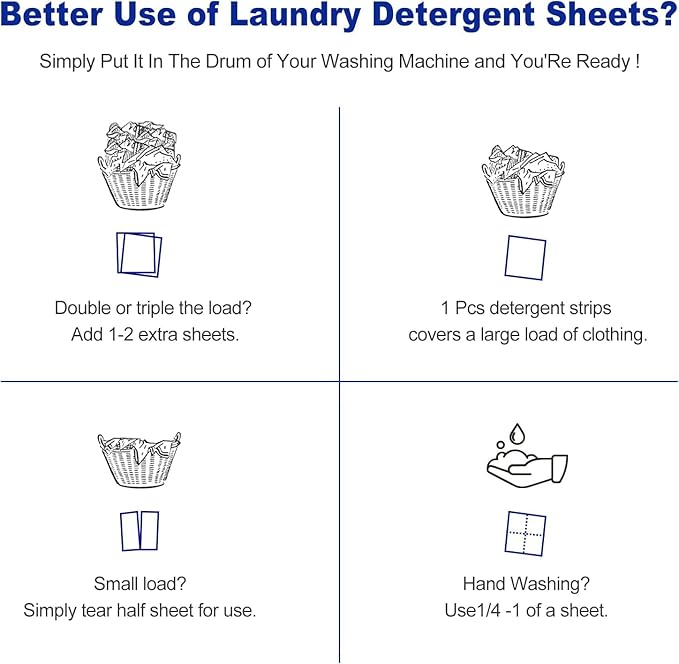 Better Use of Laundry Detergent Sheets?

Simply Put It In The Drum of Your Washing Machine and You'Re Ready !

Double or triple the load? Add 1-2 extra sheets.

1 Pcs detergent strips covers a large load of clothing.

Small load? Simply tear half sheet for use.

Hand Washing? Use1/4 -1 of a sheet.