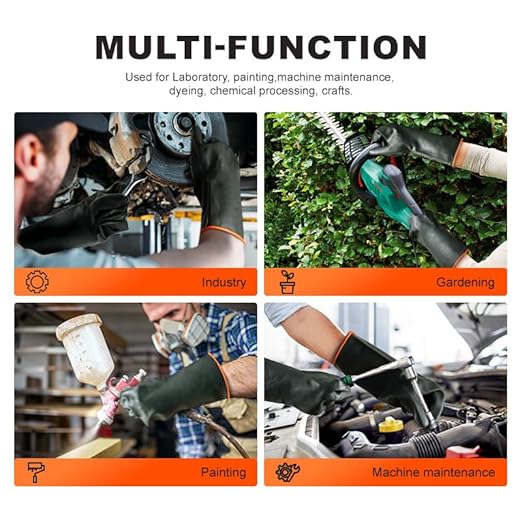 MULTI-FUNCTION

Used for Laboratory, painting,machine maintenance, dyeing, chemical processing, crafts.

Industry

Gardening

Painting

Machine maintenance