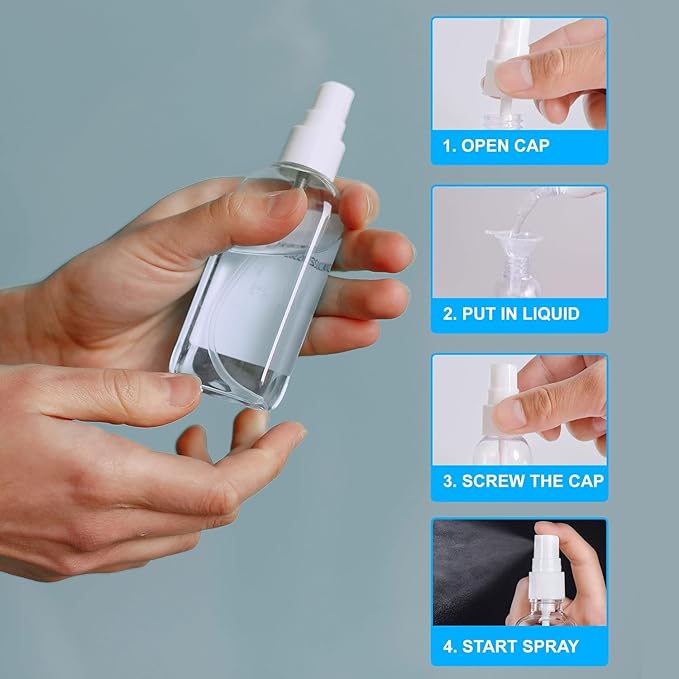 1. OPEN CAP

2. PUT IN LIQUID

3. SCREW THE CAP

4. START SPRAY