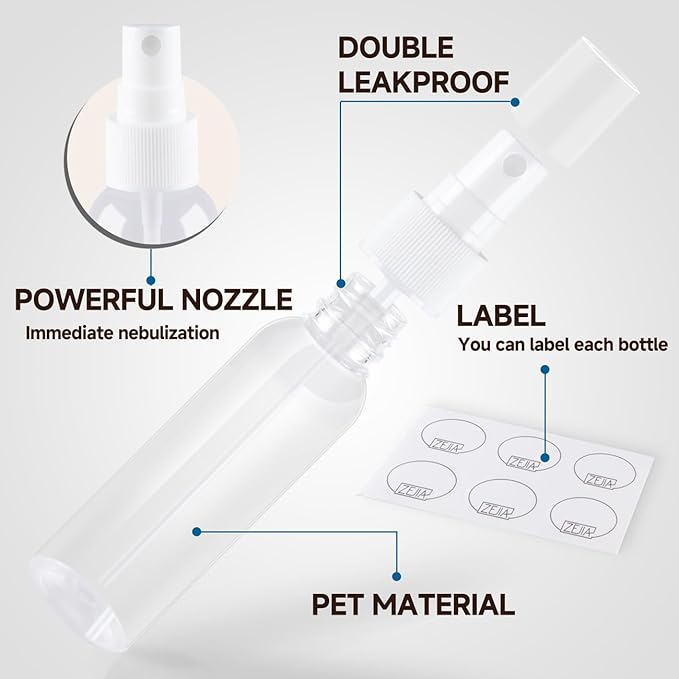 DOUBLE LEAKPROOF

POWERFUL NOZZLE
Immediate nebulization

LABEL
You can label each bottle

ZEJIA
ZEJIA
ZEJIA
ZEJIA
ZEJIA
ZEJIA

PET MATERIAL