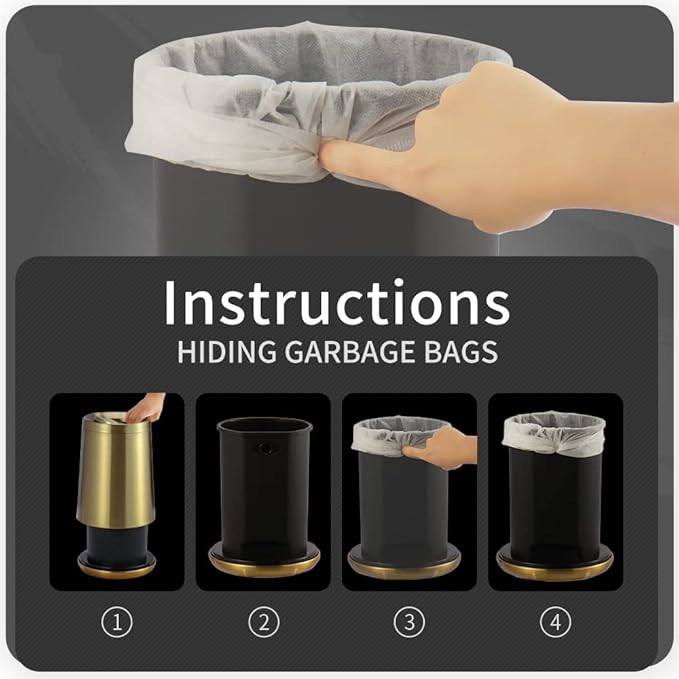 Instructions
HIDING GARBAGE BAGS

①

②

③

④