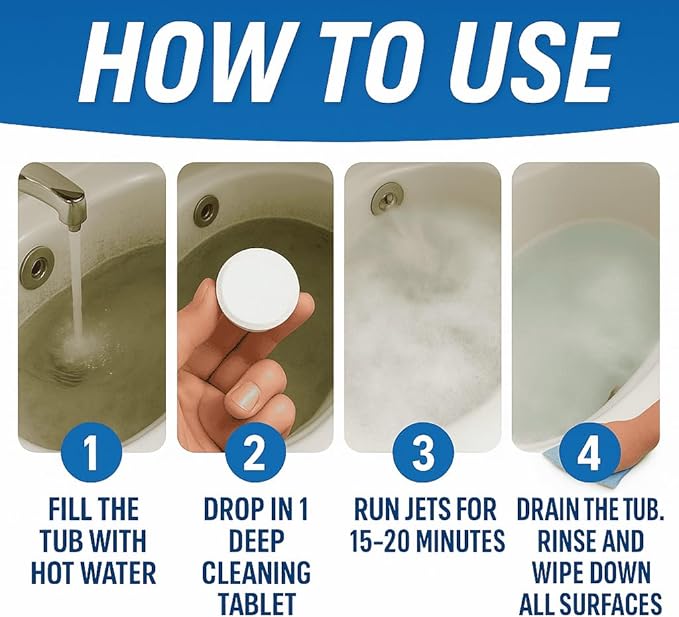 HOW TO USE

1
FILL THE TUB WITH HOT WATER

2
DROP IN 1 DEEP CLEANING TABLET

3
RUN JETS FOR 15-20 MINUTES

4
DRAIN THE TUB. RINSE AND WIPE DOWN ALL SURFACES