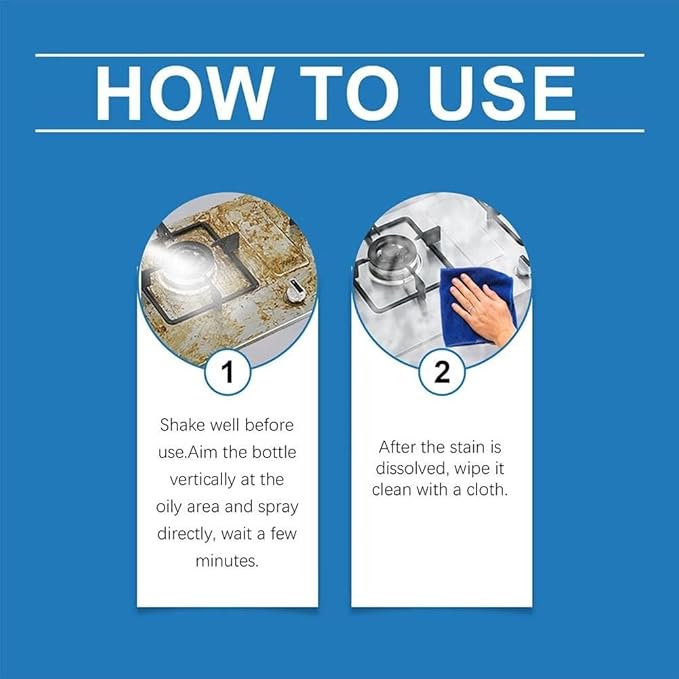 HOW TO USE

1

Shake well before use.Aim the bottle vertically at the oily area and spray directly, wait a few minutes.

2

After the stain is dissolved, wipe it clean with a cloth.