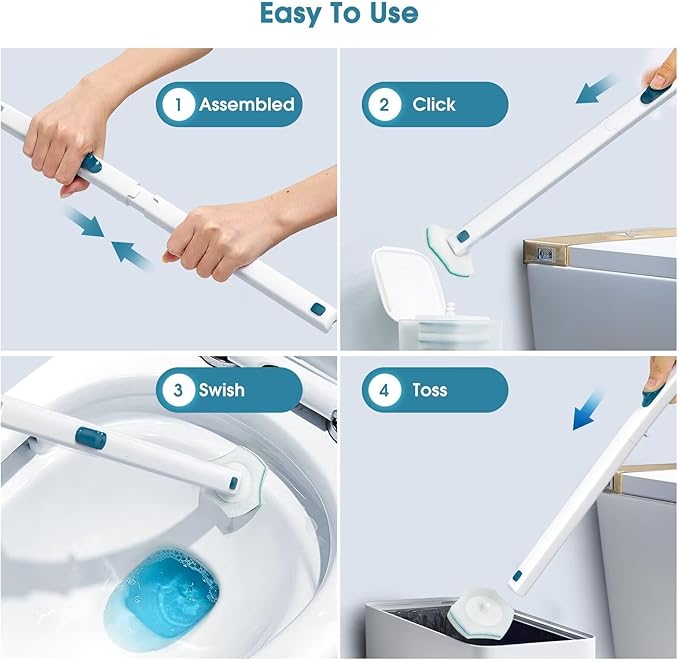 Easy To Use

1 Assembled

2 Click

3 Swish

4 Toss