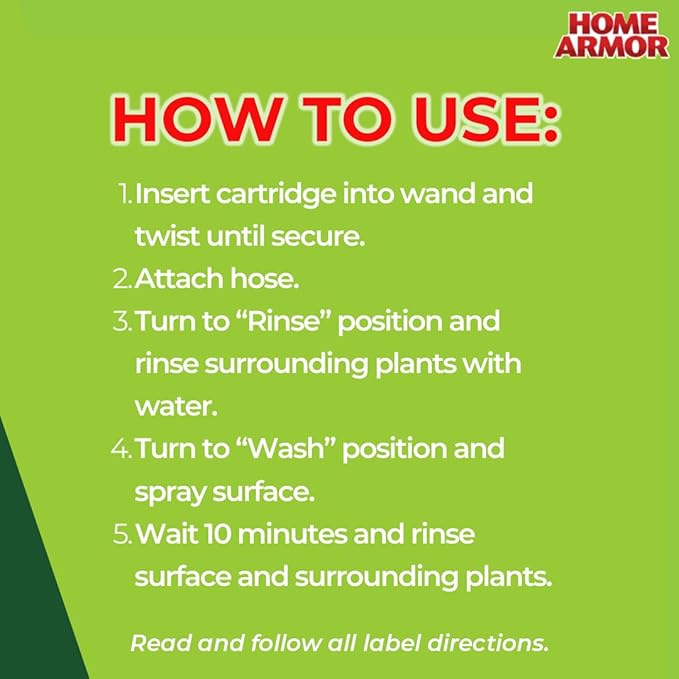 HOME ARMOR

HOW TO USE:

1. Insert cartridge into wand and twist until secure.
2. Attach hose.
3. Turn to “Rinse” position and rinse surrounding plants with water.
4. Turn to “Wash” position and spray surface.
5. Wait 10 minutes and rinse surface and surrounding plants.

Read and follow all label directions.