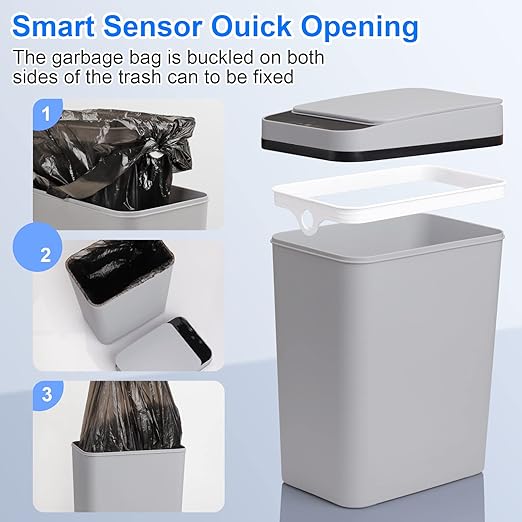 Smart Sensor Ouick Opening
The garbage bag is buckled on both sides of the trash can to be fixed

1

2

3