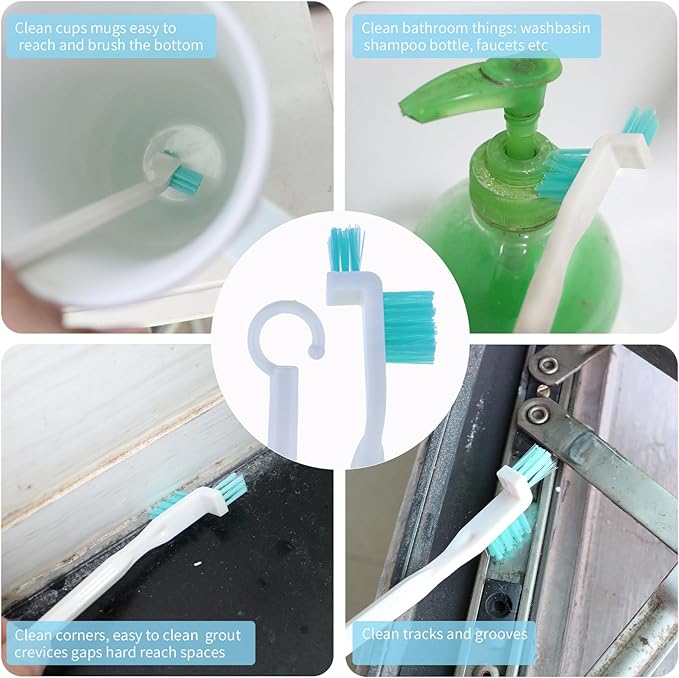 Clean cups mugs easy to reach and brush the bottom

Clean bathroom things: washbasin shampoo bottle, faucets etc

Clean corners, easy to clean grout crevices gaps hard reach spaces

Clean tracks and grooves