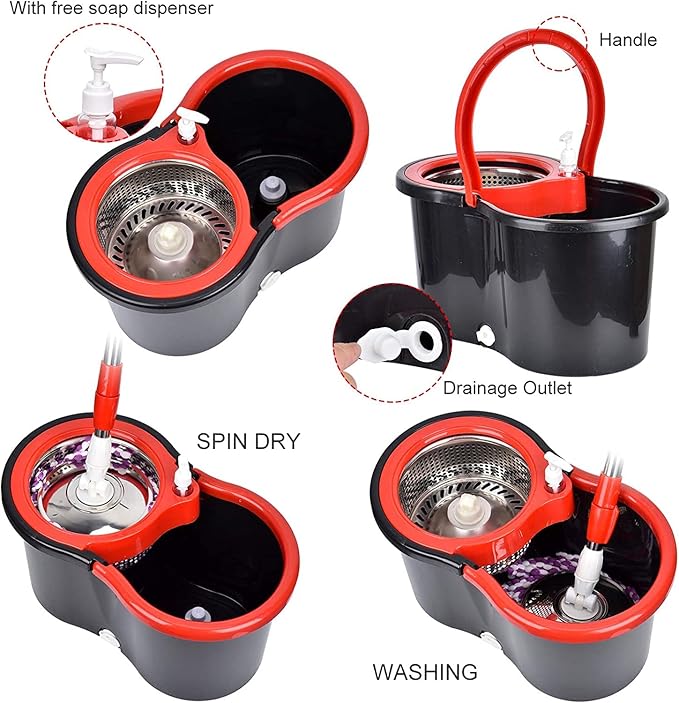 With free soap dispenser

Handle

Drainage Outlet

SPIN DRY

WASHING