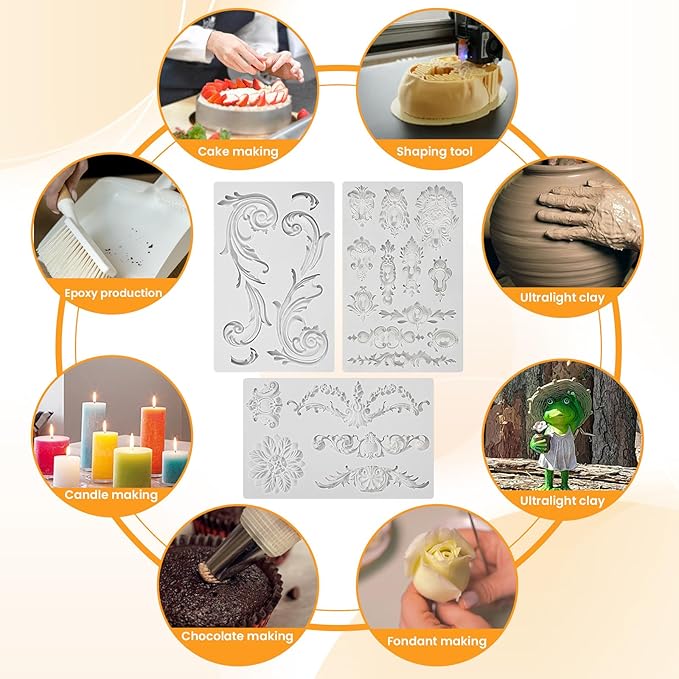 Cake making

Shaping tool

Epoxy production

Ultralight clay

Candle making

Ultralight clay

Chocolate making

Fondant making