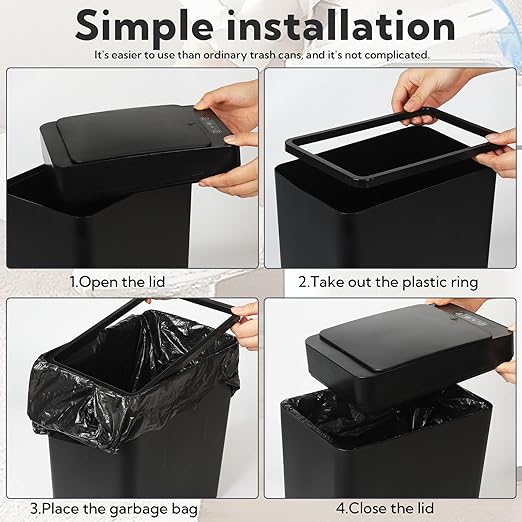 Simple installation

It's easier to use than ordinary trash cans, and it's not complicated.

1.Open the lid

2.Take out the plastic ring

3.Place the garbage bag

4.Close the lid