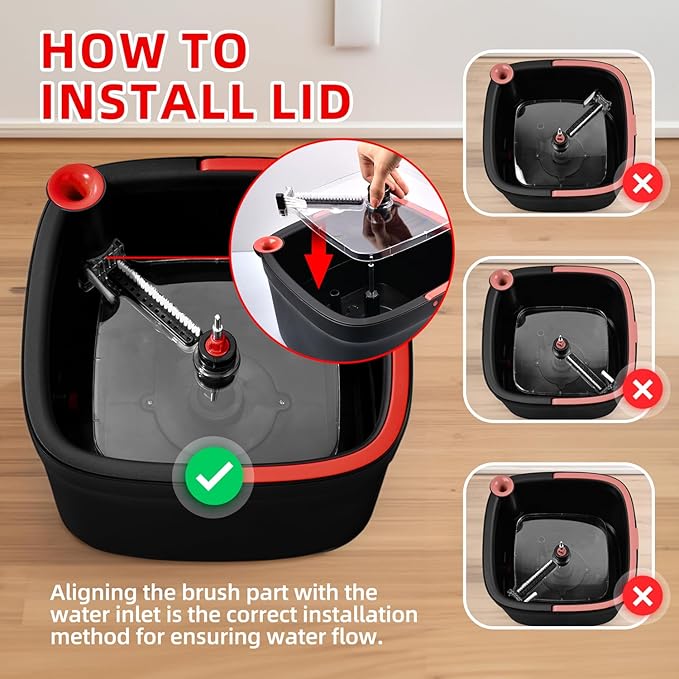 HOW TO INSTALL LID

Aligning the brush part with the water inlet is the correct installation method for ensuring water flow.