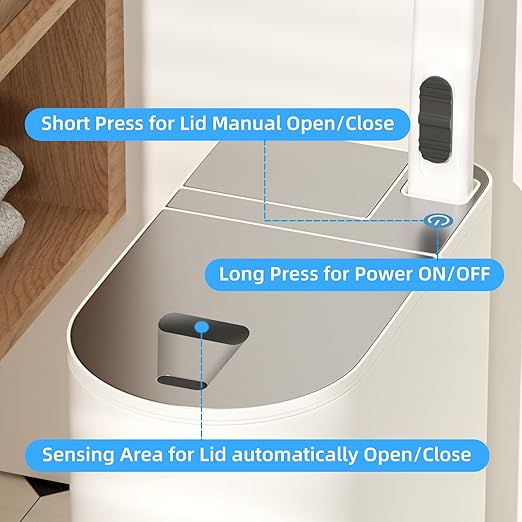 Short Press for Lid Manual Open/Close

Long Press for Power ON/OFF

Sensing Area for Lid automatically Open/Close