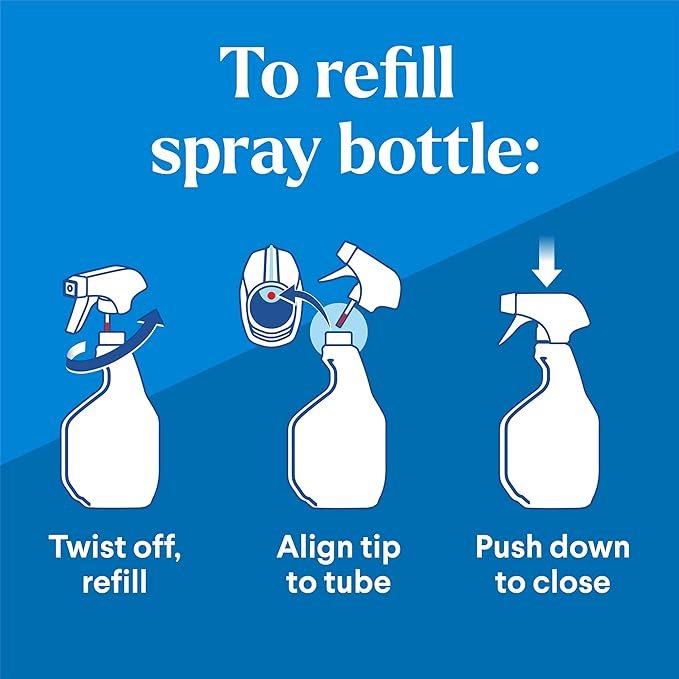 To refill spray bottle:

Twist off, refill

Align tip to tube

Push down to close