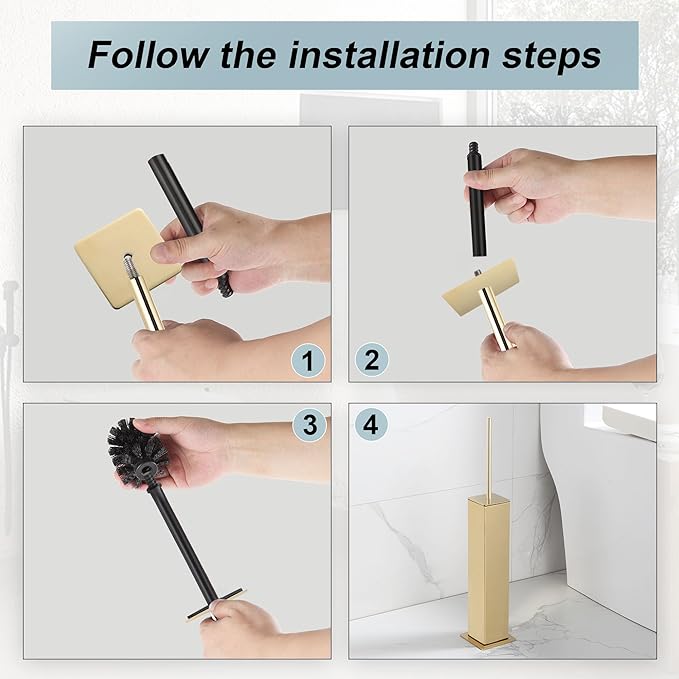 Follow the installation steps

1

2

3

4