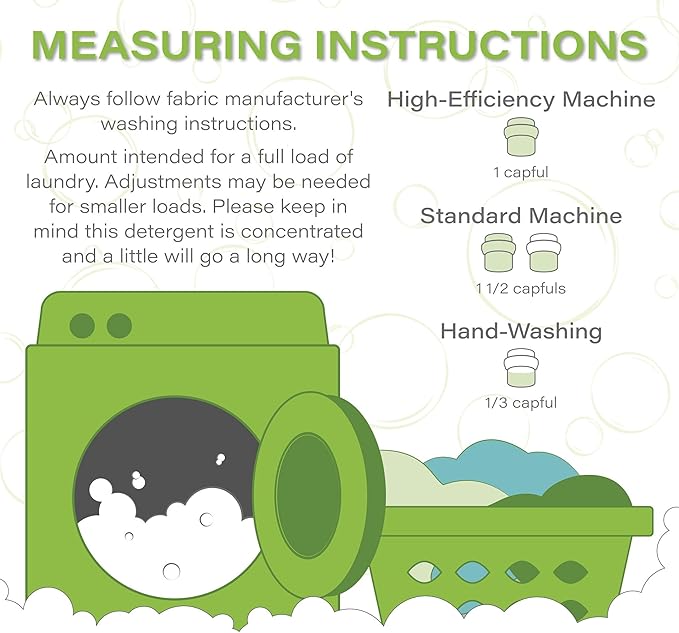 MEASURING INSTRUCTIONS

Always follow fabric manufacturer's washing instructions.

Amount intended for a full load of laundry. Adjustments may be needed for smaller loads. Please keep in mind this detergent is concentrated and a little will go a long way!

High-Efficiency Machine

1 capful

Standard Machine

1 1/2 capfuls

Hand-Washing

1/3 capful