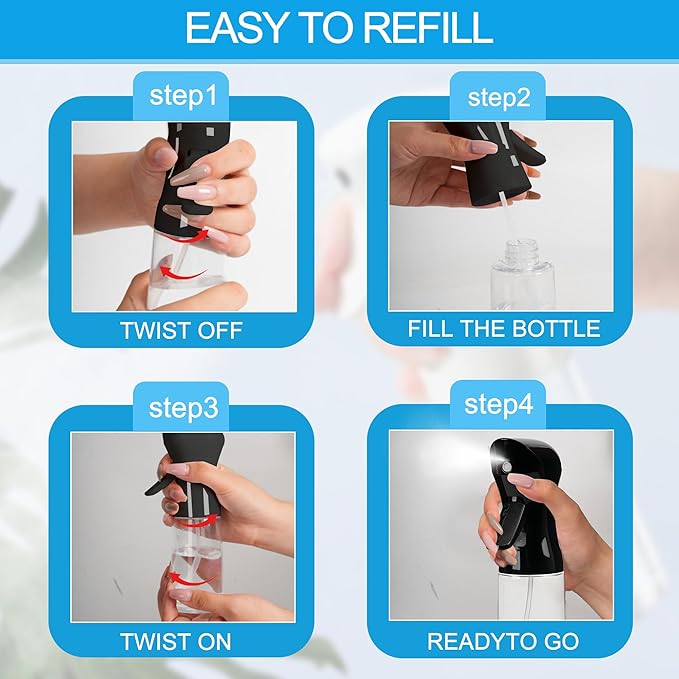 EASY TO REFILL

step1

TWIST OFF

step2

FILL THE BOTTLE

step3

TWIST ON

step4

READYTO GO