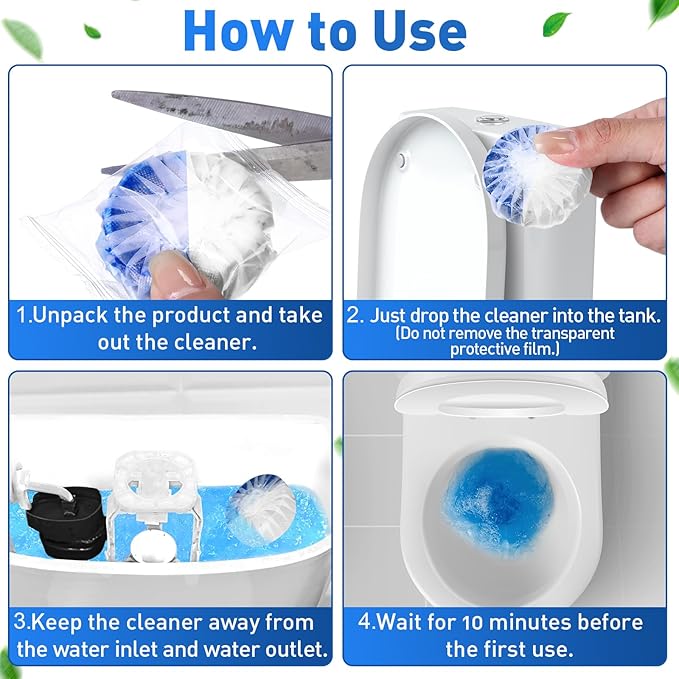 How to Use

1.Unpack the product and take out the cleaner.

2. Just drop the cleaner into the tank. (Do not remove the transparent protective film.)

3.Keep the cleaner away from the water inlet and water outlet.

4.Wait for 10 minutes before the first use.