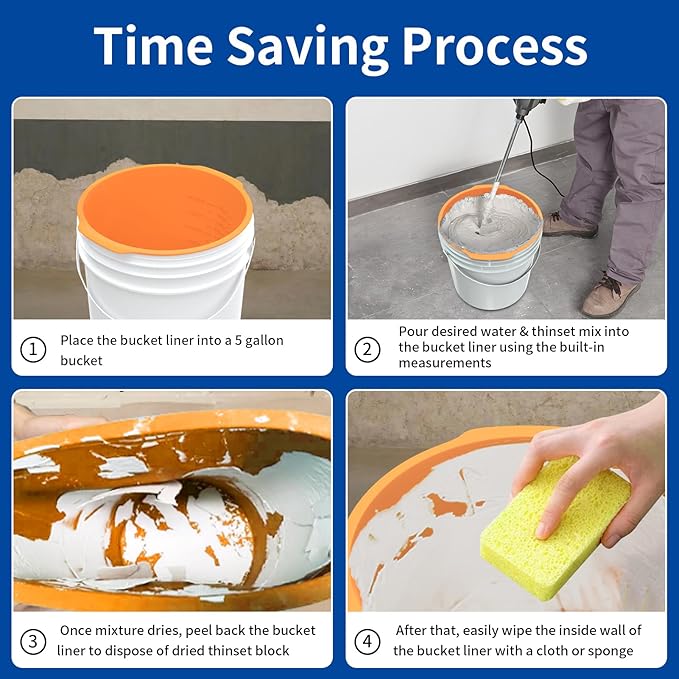 Time Saving Process

① Place the bucket liner into a 5 gallon bucket

② Pour desired water & thinset mix into the bucket liner using the built-in measurements

③ Once mixture dries, peel back the bucket liner to dispose of dried thinset block

④ After that, easily wipe the inside wall of the bucket liner with a cloth or sponge