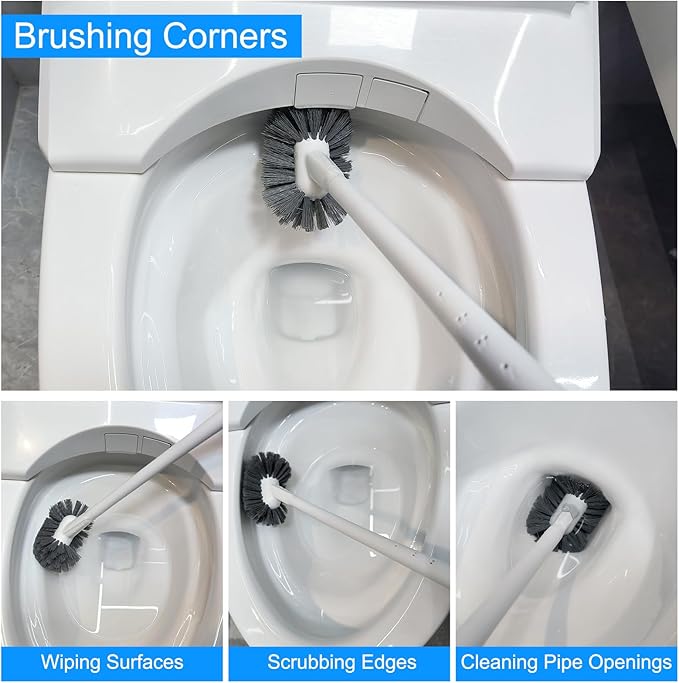 Brushing Corners

Wiping Surfaces

Scrubbing Edges

Cleaning Pipe Openings