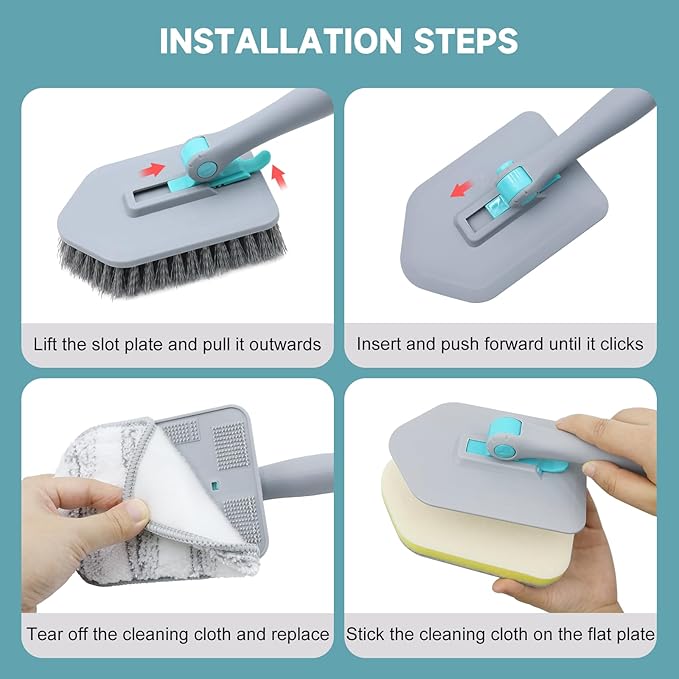 INSTALLATION STEPS

Lift the slot plate and pull it outwards

Insert and push forward until it clicks

Tear off the cleaning cloth and replace

Stick the cleaning cloth on the flat plate