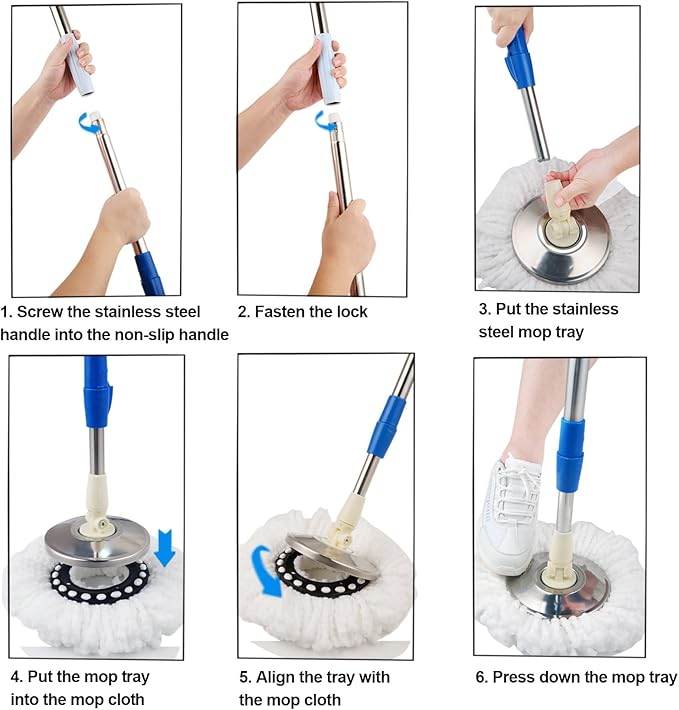 1. Screw the stainless steel handle into the non-slip handle

2. Fasten the lock

3. Put the stainless steel mop tray

4. Put the mop tray into the mop cloth

5. Align the tray with the mop cloth

6. Press down the mop tray