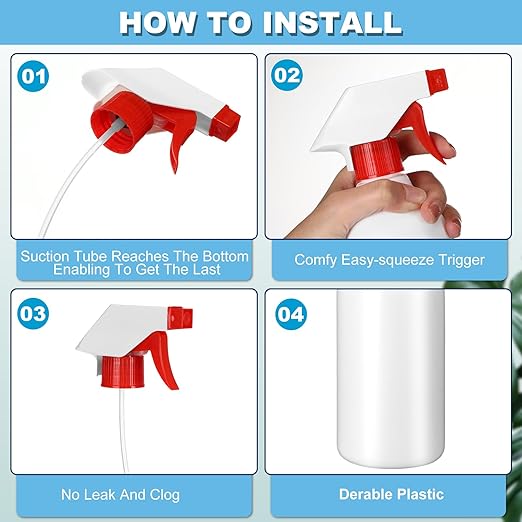 HOW TO INSTALL

01

Suction Tube Reaches The Bottom Enabling To Get The Last

02

Comfy Easy-squeeze Trigger

03

No Leak And Clog

04

Derable Plastic