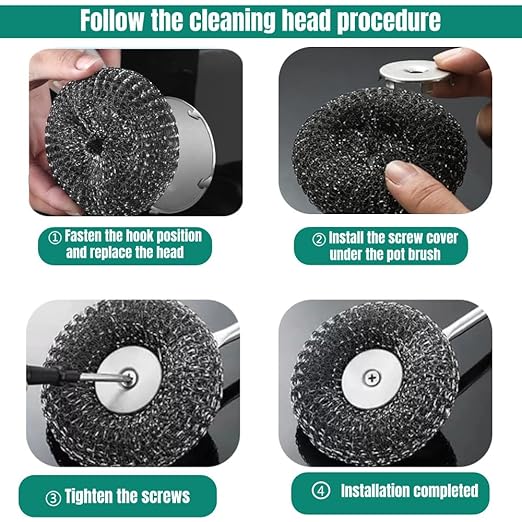 Follow the cleaning head procedure

① Fasten the hook position and replace the head

② Install the screw cover under the pot brush

③ Tighten the screws

④ Installation completed