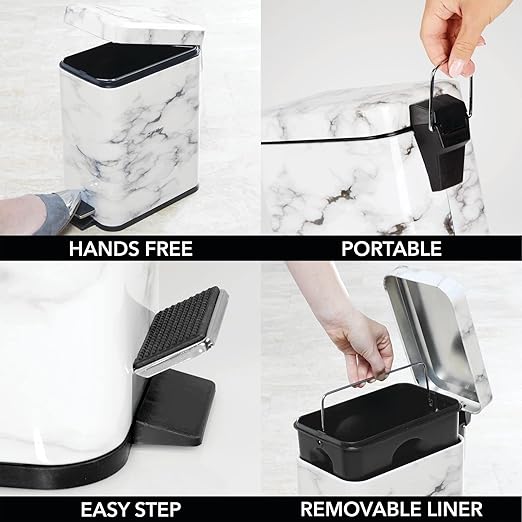 HANDS FREE

PORTABLE

EASY STEP

REMOVABLE LINER