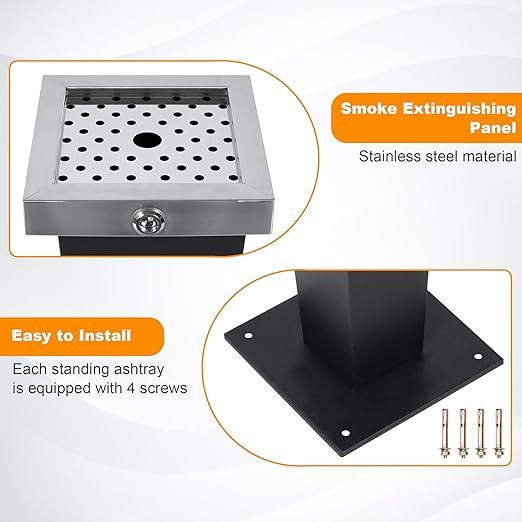 Smoke Extinguishing Panel

Stainless steel material

Easy to Install

Each standing ashtray is equipped with 4 screws