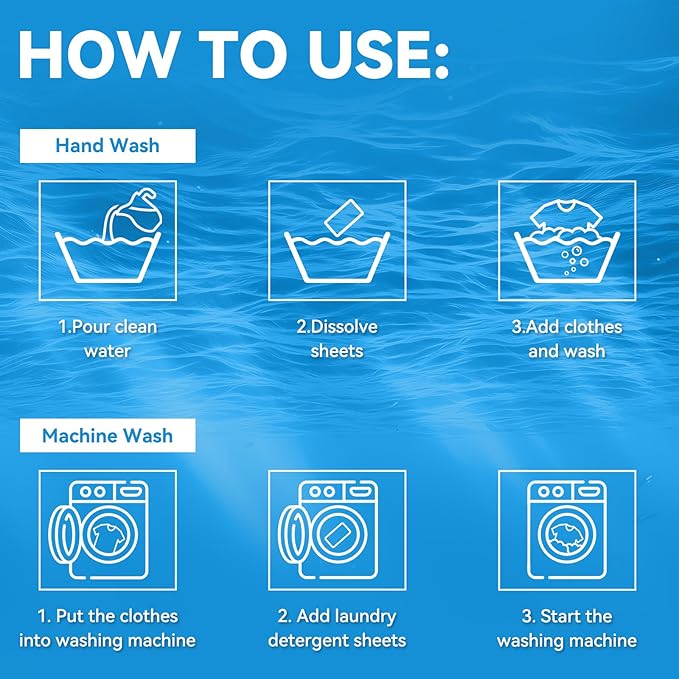 HOW TO USE:

Hand Wash

1.Pour clean water

2.Dissolve sheets

3.Add clothes and wash

Machine Wash

1. Put the clothes into washing machine

2. Add laundry detergent sheets

3. Start the washing machine