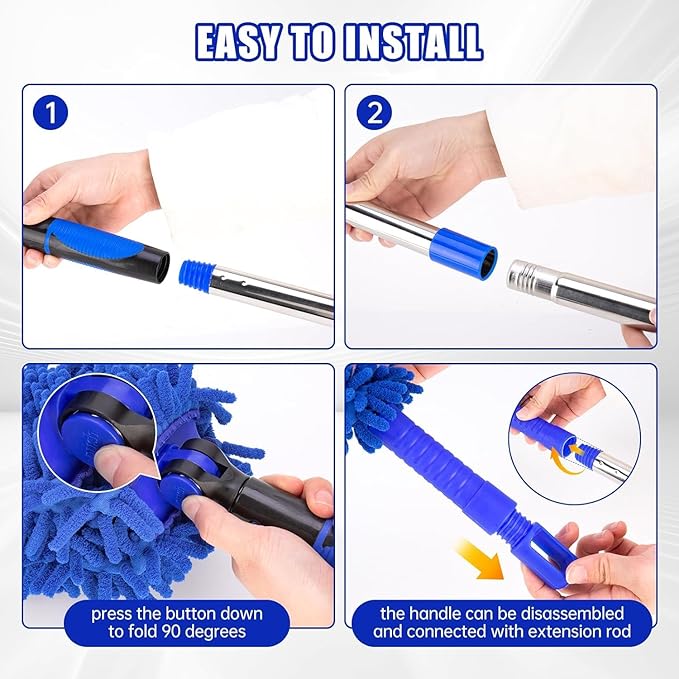 EASY TO INSTALL

1

2

press the button down to fold 90 degrees

the handle can be disassembled and connected with extension rod