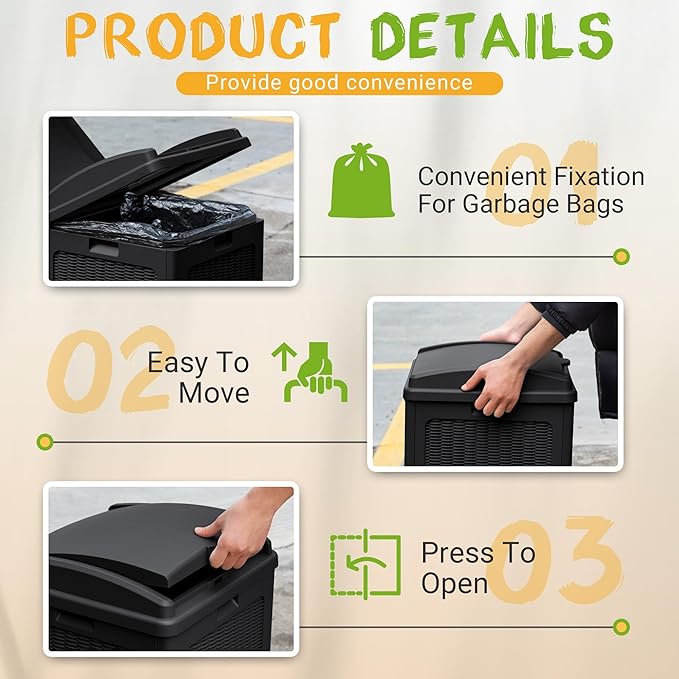 PRODUCT DETAILS
Provide good convenience

01
Convenient Fixation For Garbage Bags

02
Easy To Move

03
Press To Open