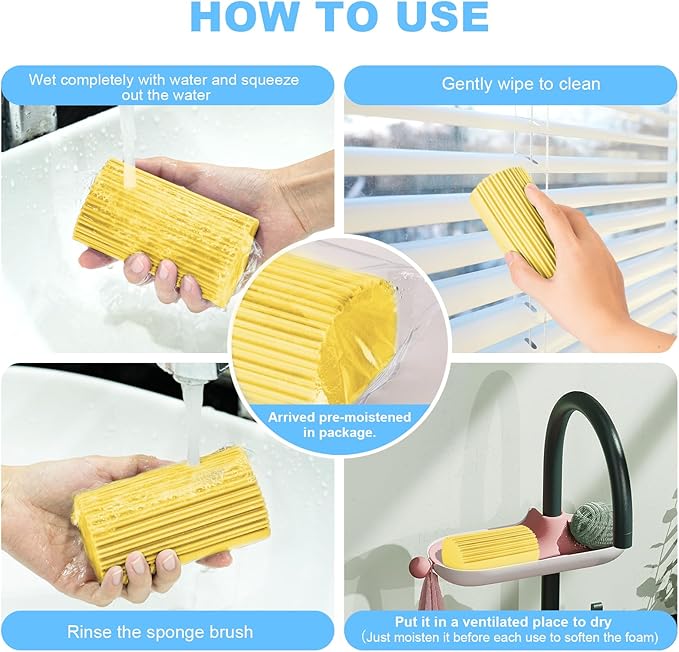 HOW TO USE

Wet completely with water and squeeze out the water

Gently wipe to clean

Arrived pre-moistened in package.

Rinse the sponge brush

Put it in a ventilated place to dry
(Just moisten it before each use to soften the foam)