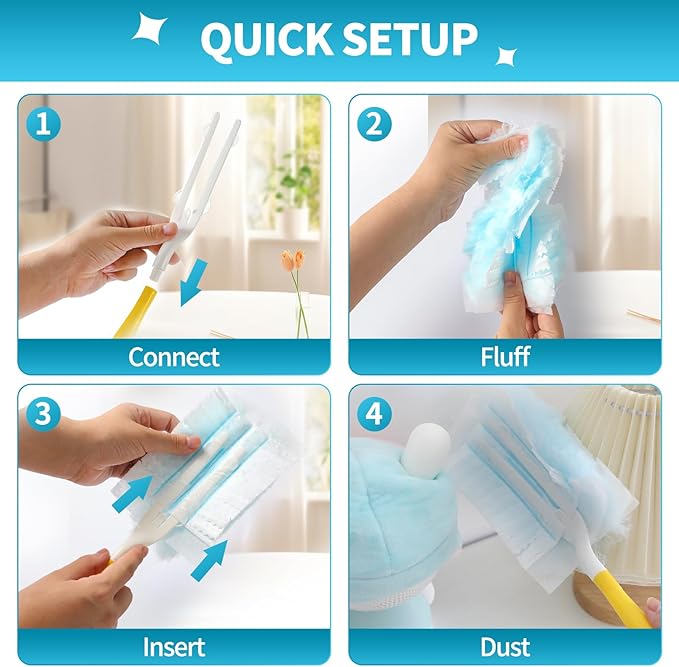 QUICK SETUP

1

Connect

2

Fluff

3

Insert

4

Dust