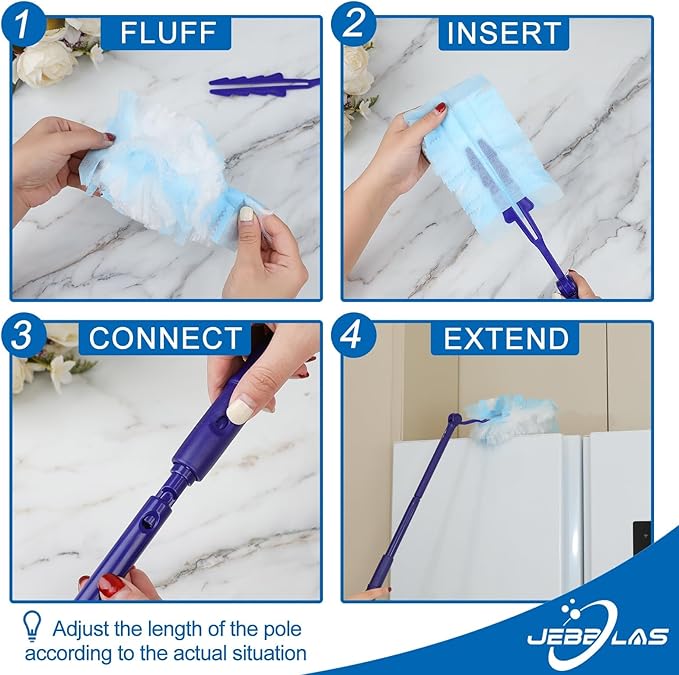 1 FLUFF

2 INSERT

3 CONNECT

4 EXTEND

Adjust the length of the pole according to the actual situation

JEBBLAS