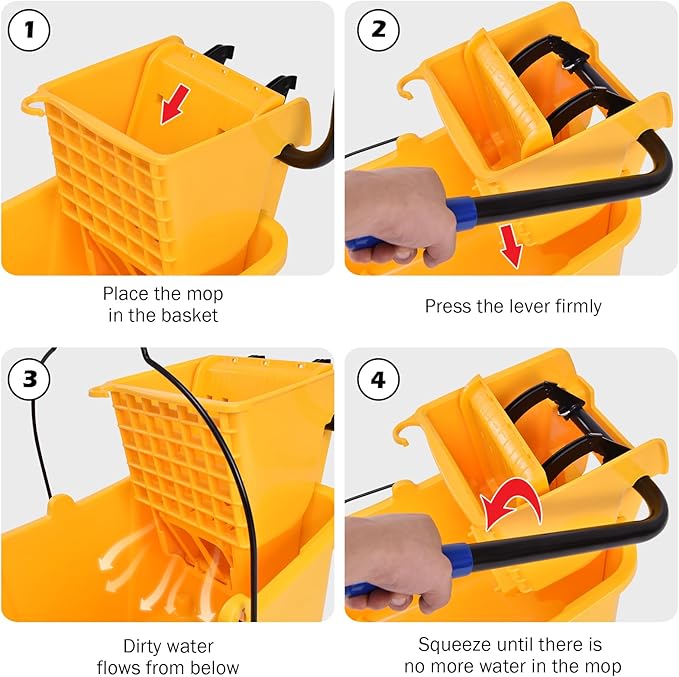 1

Place the mop in the basket

2

Press the lever firmly

3

Dirty water flows from below

4

Squeeze until there is no more water in the mop