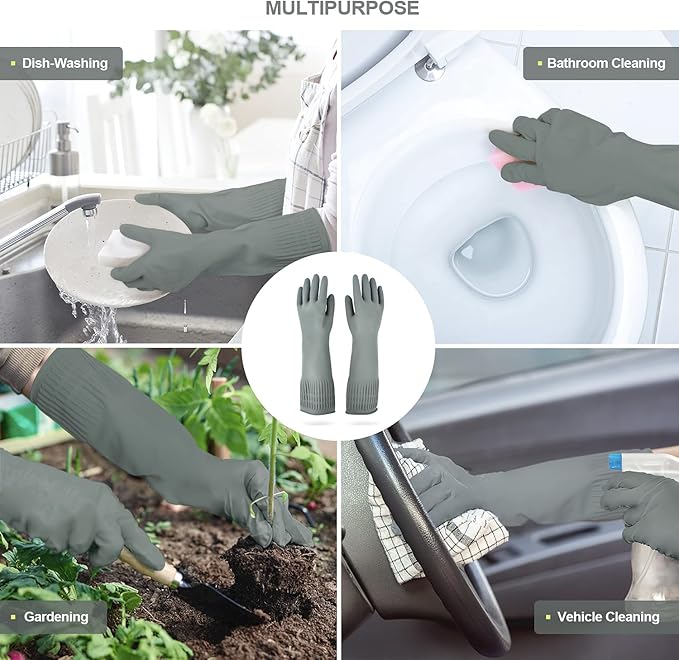 MULTIPURPOSE

Dish-Washing

Bathroom Cleaning

Gardening

Vehicle Cleaning