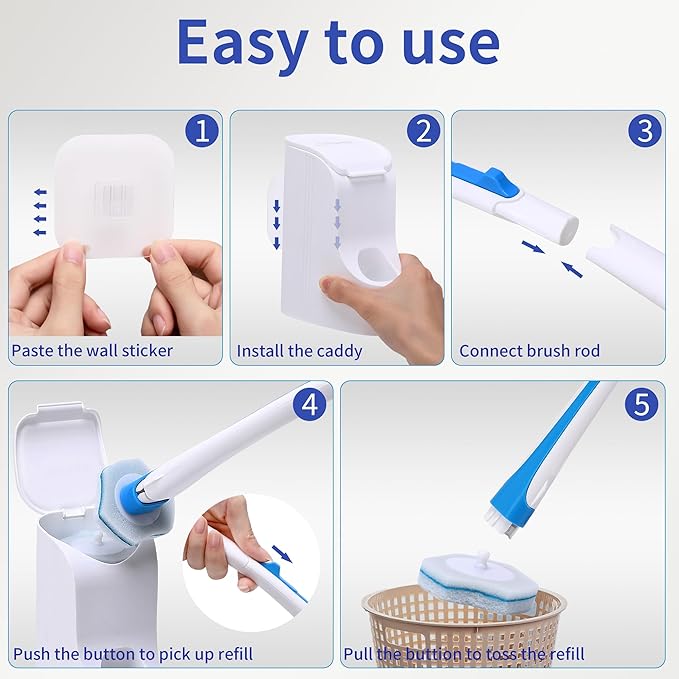 Easy to use

1
Paste the wall sticker

2
Install the caddy

3
Connect brush rod

4
Push the button to pick up refill

5
Pull the button to toss the refill