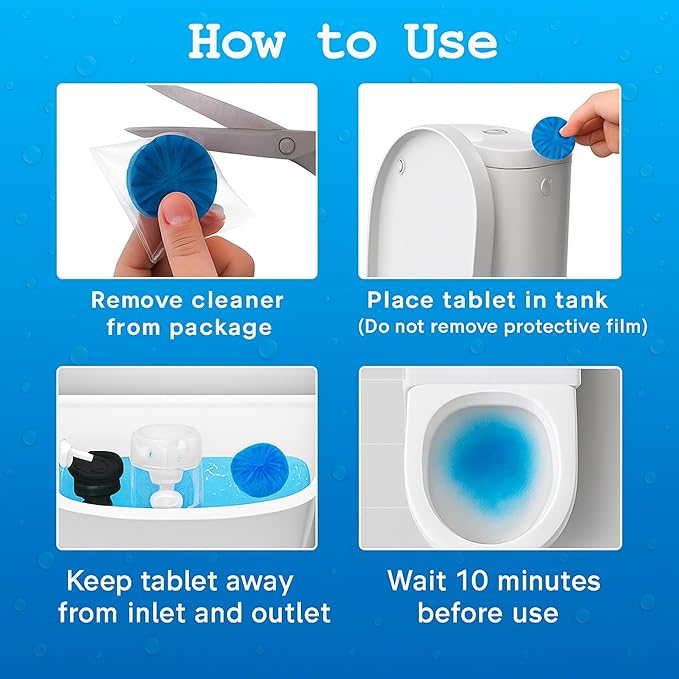 How to Use

Remove cleaner from package

Place tablet in tank
(Do not remove protective film)

Keep tablet away from inlet and outlet

Wait 10 minutes before use